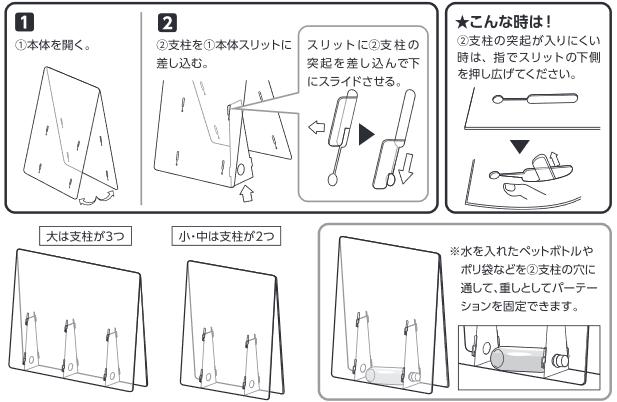 1
①本体を開く。

2
②支柱を①本体スリットに差し込む。

スリットに②支柱の突起を差し込んで下にスライドさせる。

★こんな時は！
②支柱の突起が入りにくい時は、指でスリットの下側を押し広げてください。

大は支柱が3つ

小・中は支柱が2つ

※水を入れたペットボトルやポリ袋などを②支柱の穴に通して、重しとしてパーテーションを固定できます。